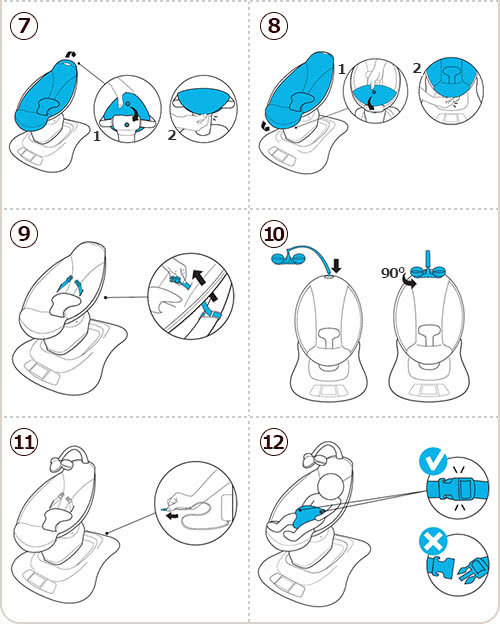 7

1

2

8

1

2

9

10

90°

11

12